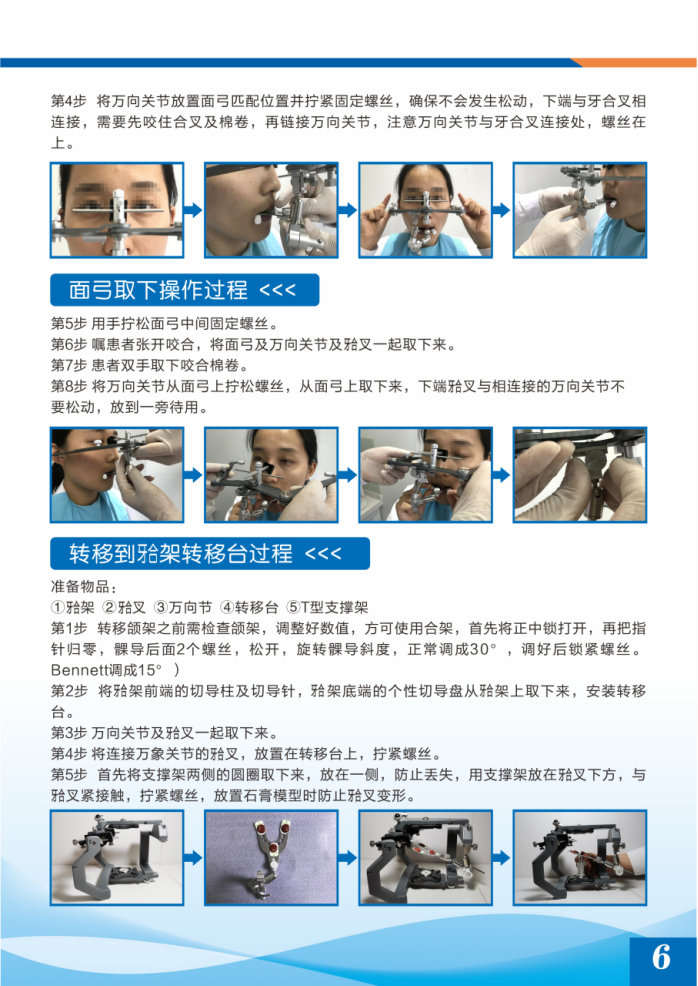 第4步 将万向关节放置面弓匹配位置并拧紧固定螺丝，确保不会发生松动，下端与牙合叉相连接，需要先咬住合叉及棉卷，再链接万向关节，注意万向关节与牙合叉连接处，螺丝在上。

面弓取下操作过程 <<<

第5步 用手拧松面弓中间固定螺丝。
第6步 嘱患者张开咬合，将面弓及万向关节及𬌗叉一起取下来。
第7步 患者双手取下咬合棉卷。
第8步 将万向关节从面弓上拧松螺丝，从面弓上取下来，下端𬌗叉与相连接的万向关节不要松动，放到一旁待用。

转移到𬌗架转移台过程 <<<

准备物品：
①𬌗架 ②𬌗叉 ③万向节 ④转移台 ⑤T型支撑架
第1步 转移颌架之前需检查颌架，调整好数值，方可使用合架，首先将正中锁打开，再把指针归零，髁导后面2个螺丝，松开，旋转髁导斜度，正常调成30°，调好后锁紧螺丝。Bennett调成15°）
第2步 将𬌗架前端的切导柱及切导针，𬌗架底端的个性切导盘从𬌗架上取下来，安装转移台。
第3步 万向关节及𬌗叉一起取下来。
第4步 将连接万象关节的𬌗叉，放置在转移台上，拧紧螺丝。
第5步 首先将支撑架两侧的圆圈取下来，放在一侧，防止丢失，用支撑架放在𬌗叉下方，与𬌗叉紧接触，拧紧螺丝，放置石膏模型时防止𬌗叉变形。

6