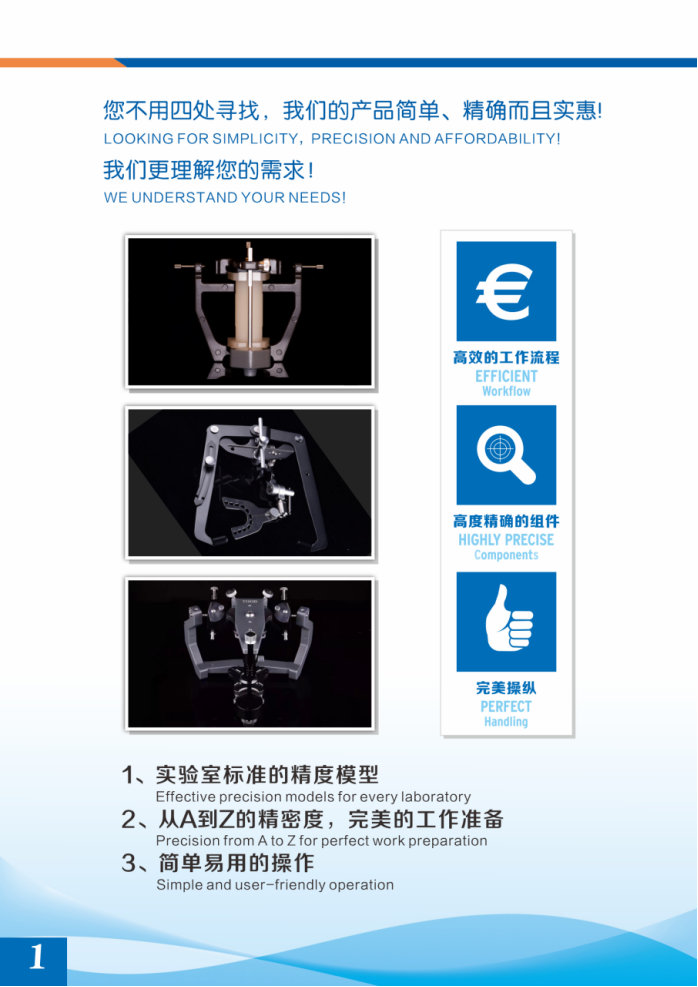 您不用四处寻找，我们的产品简单、精确而且实惠!
LOOKING FOR SIMPLICITY，PRECISION AND AFFORDABILITY!
我们更理解您的需求!
WE UNDERSTAND YOUR NEEDS!

€
高效的工作流程
EFFICIENT
Workflow

高度精确的组件
HIGHLY PRECISE
Components

完美操纵
PERFECT
Handling

1、实验室标准的精度模型
Effective precision models for every laboratory
2、从A到Z的精密度，完美的工作准备
Precision from A to Z for perfect work preparation
3、简单易用的操作
Simple and user-friendly operation

1